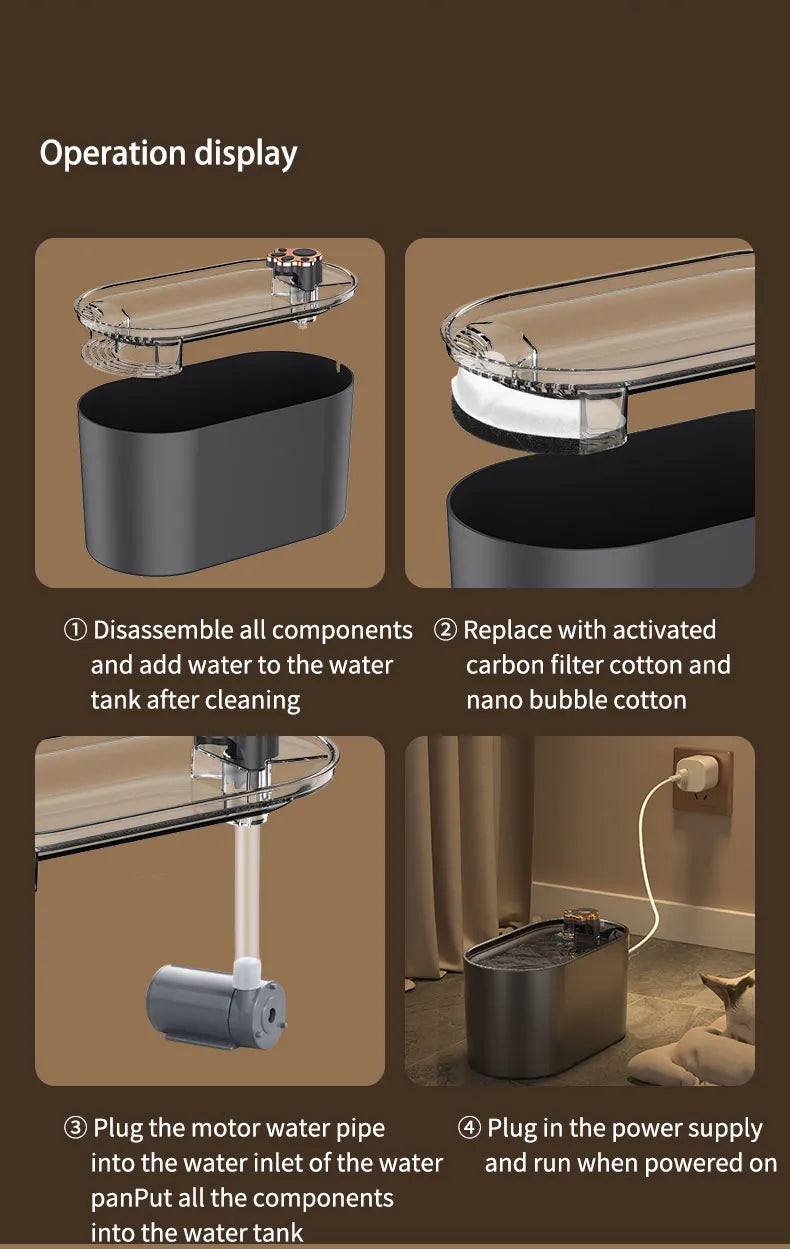 Operation display

① Disassemble all components and add water to the water tank after cleaning

② Replace with activated carbon filter cotton and nano bubble cotton

③ Plug the motor water pipe into the water inlet of the water panPut all the components into the water tank

④ Plug in the power supply and run when powered on